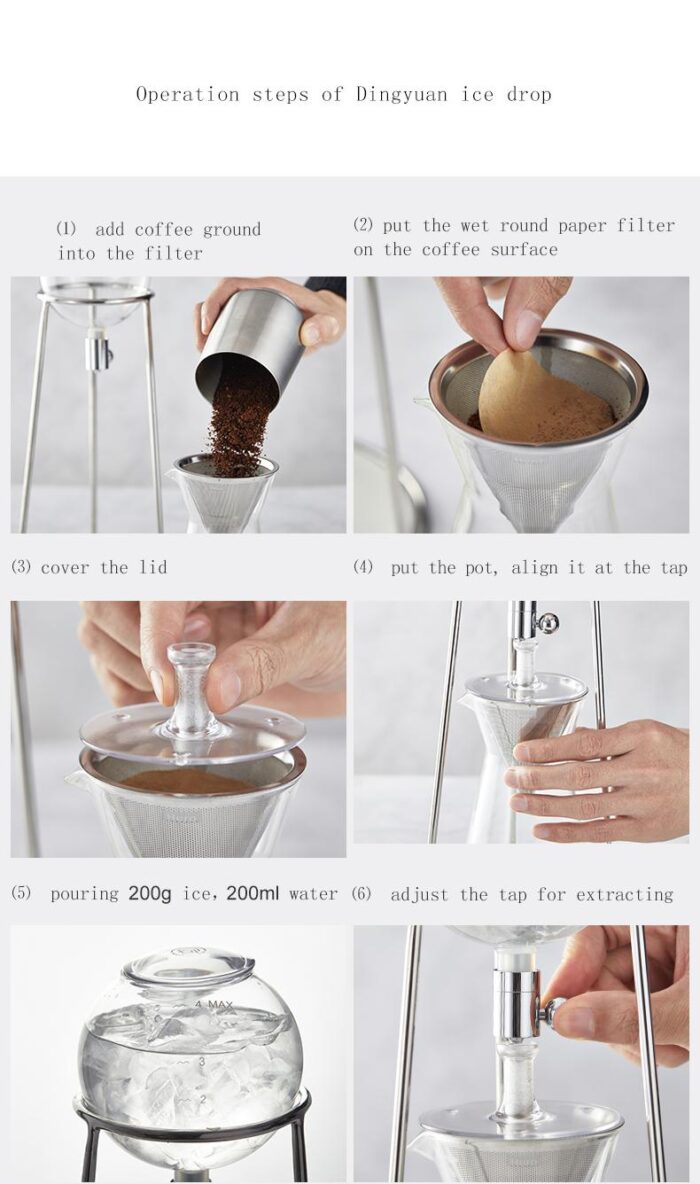 Operation steps of Dingyuan ice drop

(1) add coffee ground into the filter

(2) put the wet round paper filter on the coffee surface

(3) cover the lid

(4) put the pot, align it at the tap

(5) pouring 200g ice, 200ml water

(6) adjust the tap for extracting

4 MAX

3

2